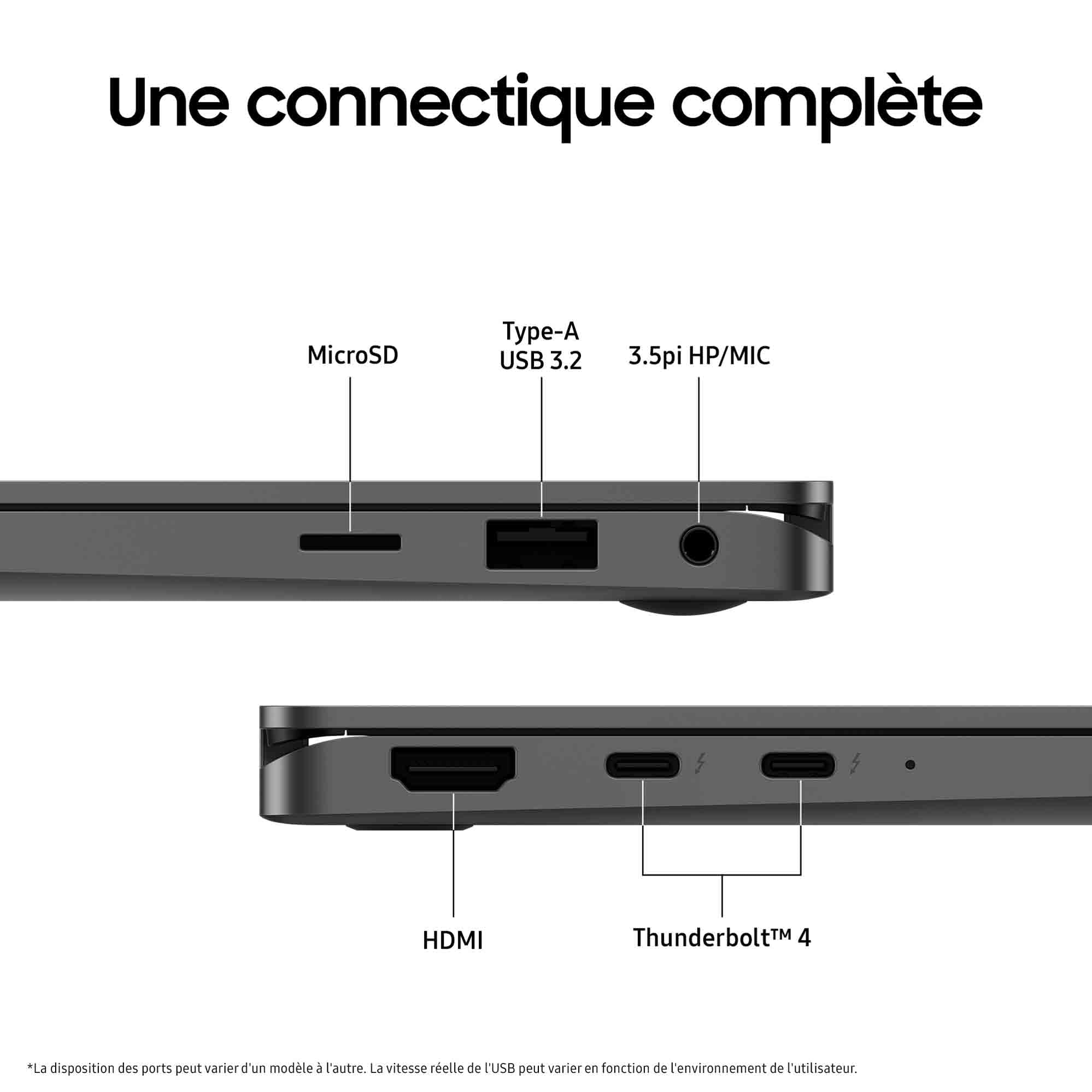 Une connectique complète

MicroSD

Type-A
USB 3.2

3.5pi HP/MIC

HDMI

Thunderbolt™ 4

*La disposition des ports peut varier d'un modèle à l'autre. La vitesse réelle de l'USB peut varier en fonction de l'environnement de l'utilisateur.